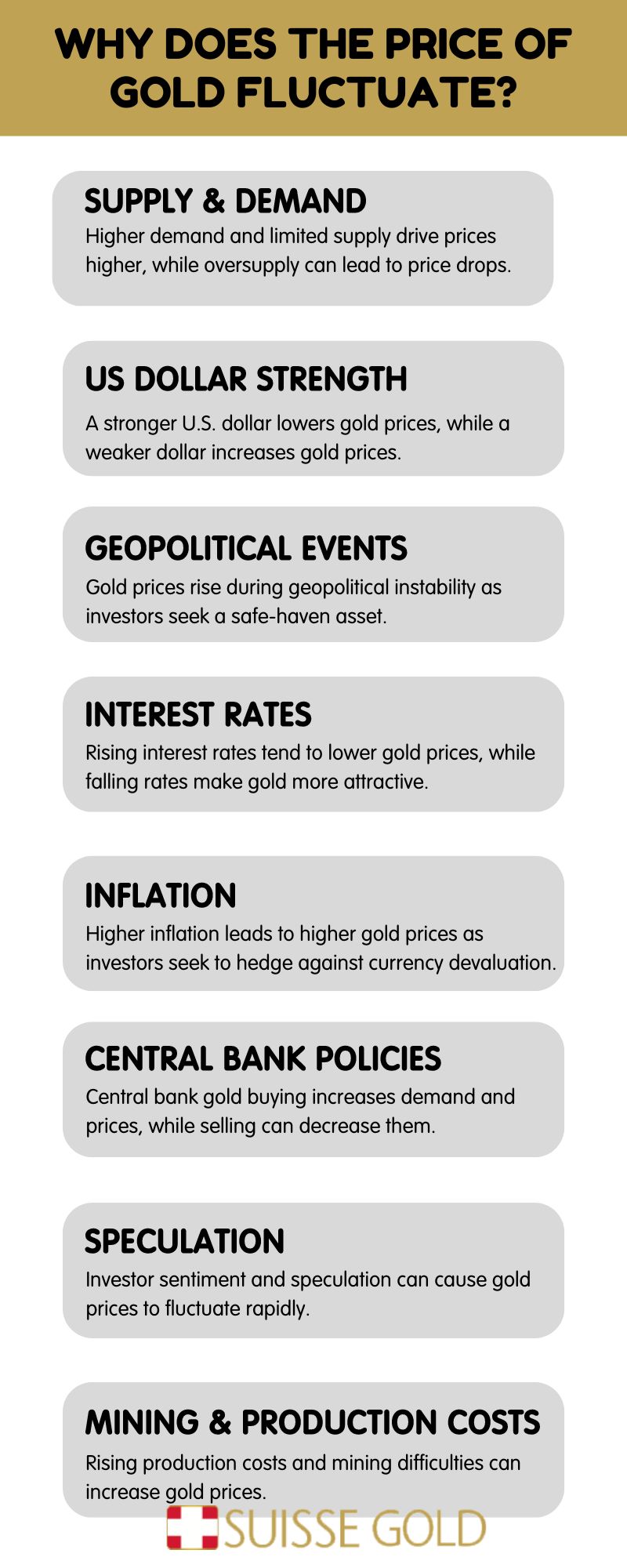 WHY DOES THE PRICE OF GOLD FLUCTUATE?

SUPPLY & DEMAND
Higher demand and limited supply drive prices higher, while oversupply can lead to price drops.

US DOLLAR STRENGTH
A stronger U.S. dollar lowers gold prices, while a weaker dollar increases gold prices.

GEOPOLITICAL EVENTS
Gold prices rise during geopolitical instability as investors seek a safe-haven asset.

INTEREST RATES
Rising interest rates tend to lower gold prices, while falling rates make gold more attractive.

INFLATION
Higher inflation leads to higher gold prices as investors seek to hedge against currency devaluation.

CENTRAL BANK POLICIES
Central bank gold buying increases demand and prices, while selling can decrease them.

SPECULATION
Investor sentiment and speculation can cause gold prices to fluctuate rapidly.

MINING & PRODUCTION COSTS
Rising production costs and mining difficulties can increase gold prices.

SUISSE GOLD